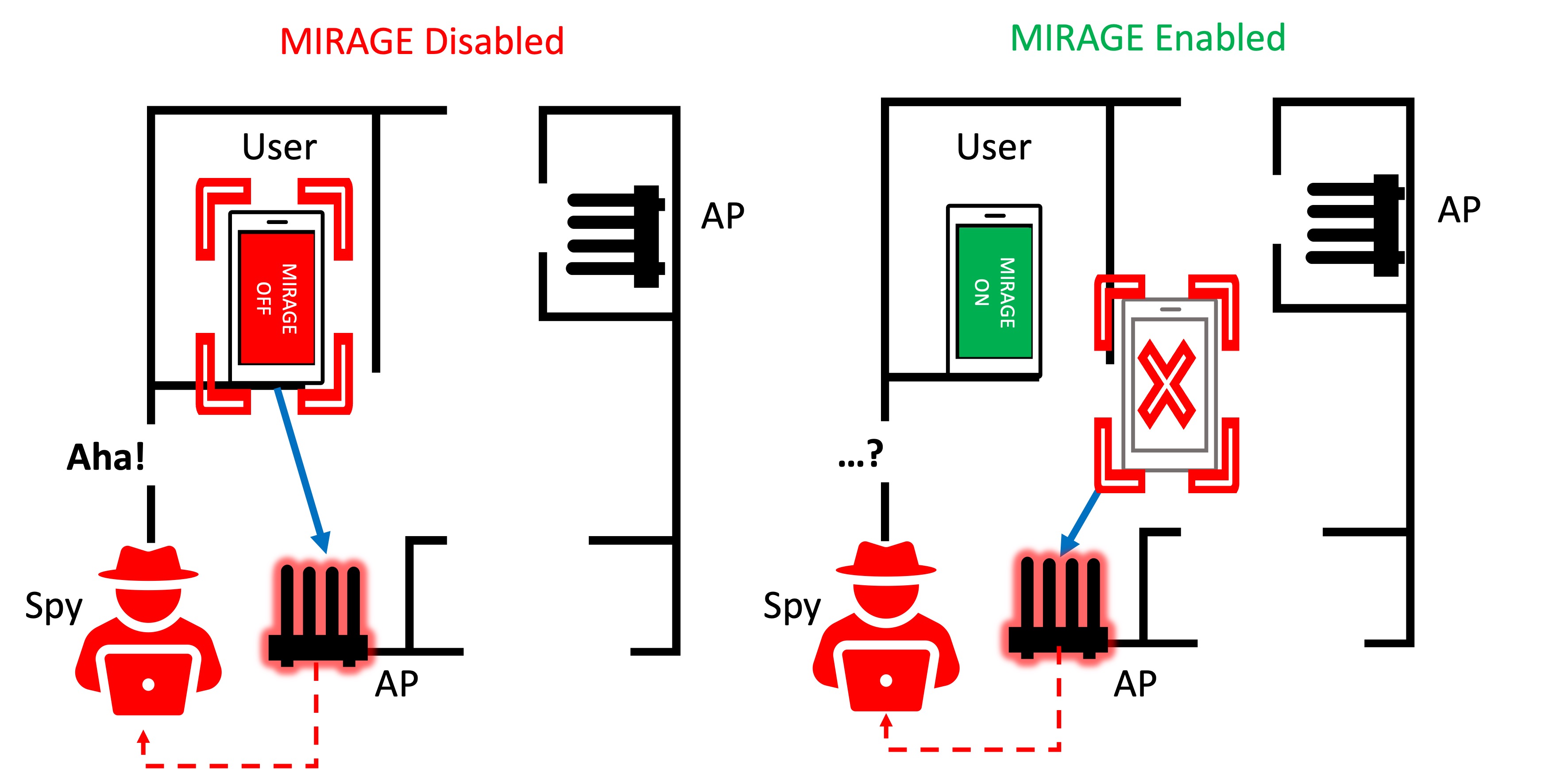 MIRAGE Disabled

User

MIRAGE OFF

AP

Aha!

Spy

AP

MIRAGE Enabled

User

MIRAGE ON

AP

...?

Spy

AP